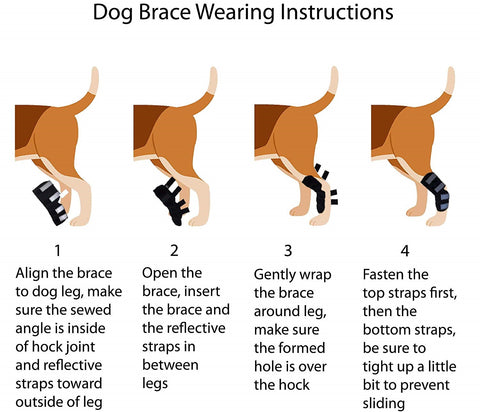 Dog Brace Wearing Instructions

1
Align the brace to dog leg, make sure the sewed angle is inside of hock joint and reflective straps toward outside of leg

2
Open the brace, insert the brace and the reflective straps in between legs

3
Gently wrap the brace around leg, make sure the formed hole is over the hock

4
Fasten the top straps first, then the bottom straps, be sure to tight up a little bit to prevent sliding